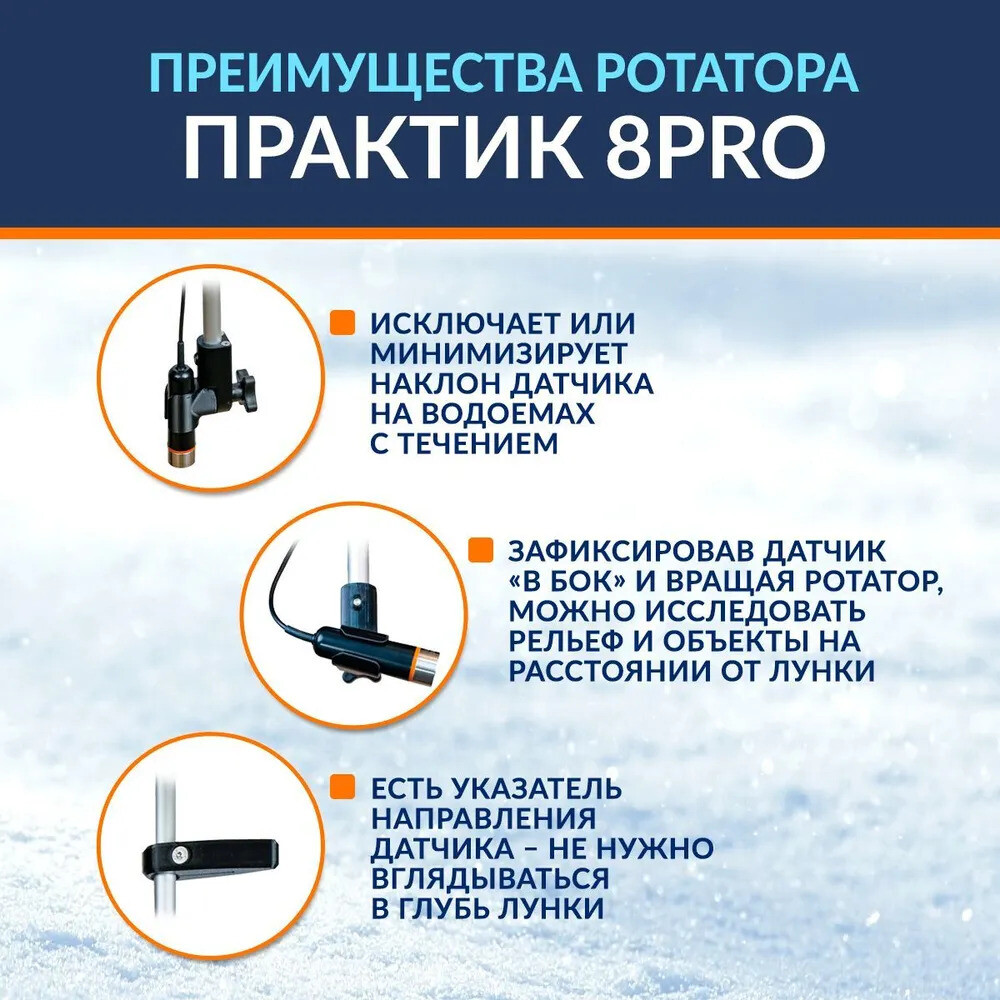 ПРЕИМУЩЕСТВА РОТАТОРА
ПРАКТИК 8PRO

ИСКЛЮЧАЕТ ИЛИ МИНИМИЗИРУЕТ НАКЛОН ДАТЧИКА НА ВОДОЕМАХ С ТЕЧЕНИЕМ

ЗАФИКСИРОВАВ ДАТЧИК «В БОК» И ВРАЩАЯ РОТАТОР, МОЖНО ИССЛЕДОВАТЬ РЕЛЬЕФ И ОБЪЕКТЫ НА РАССТОЯНИИ ОТ ЛУНКИ

ЕСТЬ УКАЗАТЕЛЬ НАПРАВЛЕНИЯ ДАТЧИКА – НЕ НУЖНО ВГЛЯДЫВАТЬСЯ В ГЛУБЬ ЛУНКИ