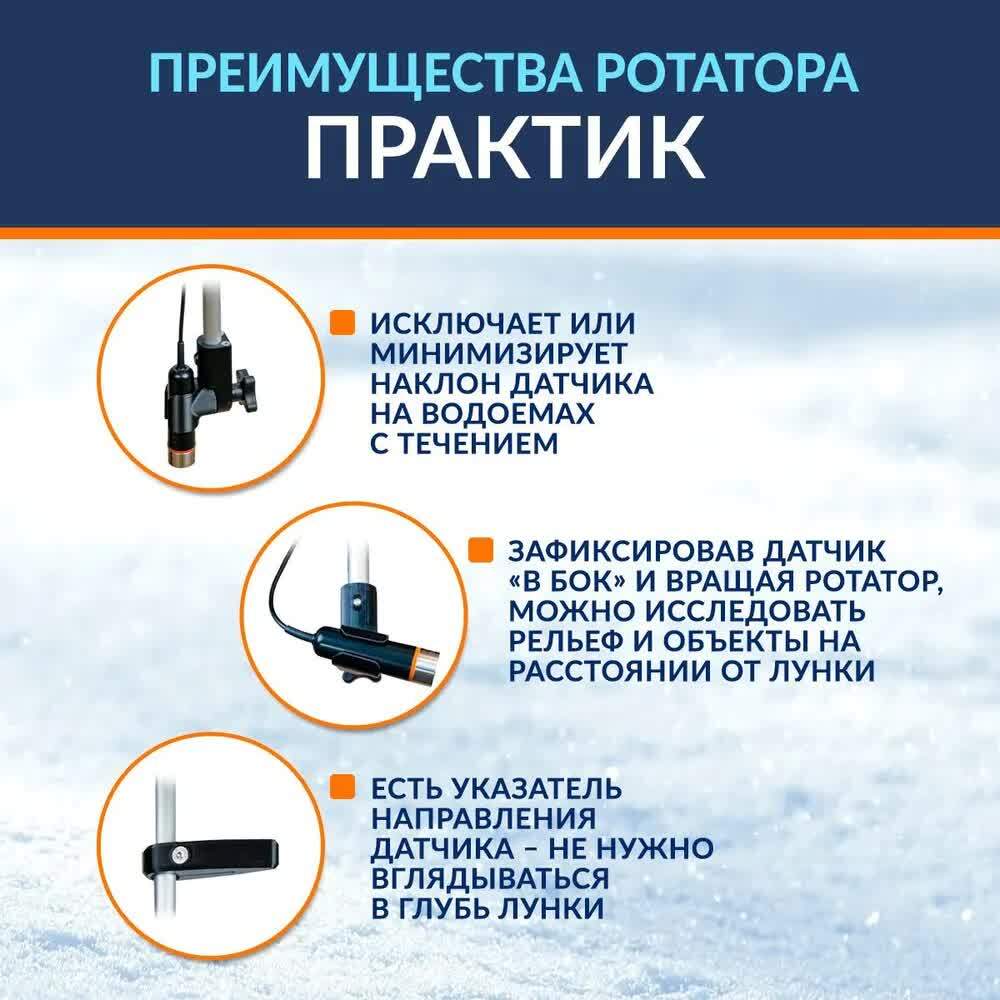 ПРЕИМУЩЕСТВА РОТАТОРА
ПРАКТИК

ИСКЛЮЧАЕТ ИЛИ МИНИМИЗИРУЕТ НАКЛОН ДАТЧИКА НА ВОДОЕМАХ С ТЕЧЕНИЕМ

ЗАФИКСИРОВАВ ДАТЧИК «В БОК» И ВРАЩАЯ РОТАТОР, МОЖНО ИССЛЕДОВАТЬ РЕЛЬЕФ И ОБЪЕКТЫ НА РАССТОЯНИИ ОТ ЛУНКИ

ЕСТЬ УКАЗАТЕЛЬ НАПРАВЛЕНИЯ ДАТЧИКА – НЕ НУЖНО ВГЛЯДЫВАТЬСЯ В ГЛУБЬ ЛУНКИ